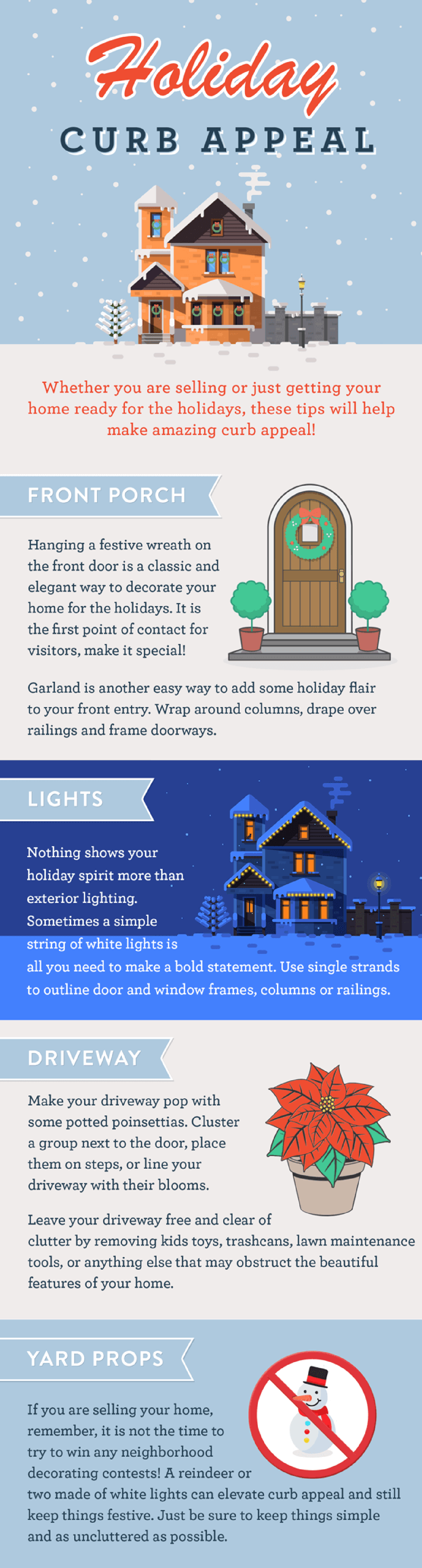 Holiday
CURB APPEAL

Whether you are selling or just getting your home ready for the holidays, these tips will help make amazing curb appeal!

FRONT PORCH

Hanging a festive wreath on the front door is a classic and elegant way to decorate your home for the holidays. It is the first point of contact for visitors, make it special!

Garland is another easy way to add some holiday flair to your front entry. Wrap around columns, drape over railings and frame doorways.

LIGHTS

Nothing shows your holiday spirit more than exterior lighting. Sometimes a simple string of white lights is all you need to make a bold statement. Use single strands to outline door and window frames, columns or railings.

DRIVEWAY

Make your driveway pop with some potted poinsettias. Cluster a group next to the door, place them on steps, or line your driveway with their blooms.

Leave your driveway free and clear of clutter by removing kids toys, trashcans, lawn maintenance tools, or anything else that may obstruct the beautiful features of your home.

YARD PROPS

If you are selling your home, remember, it is not the time to try to win any neighborhood decorating contests! A reindeer or two made of white lights can elevate curb appeal and still keep things festive. Just be sure to keep things simple and as uncluttered as possible.